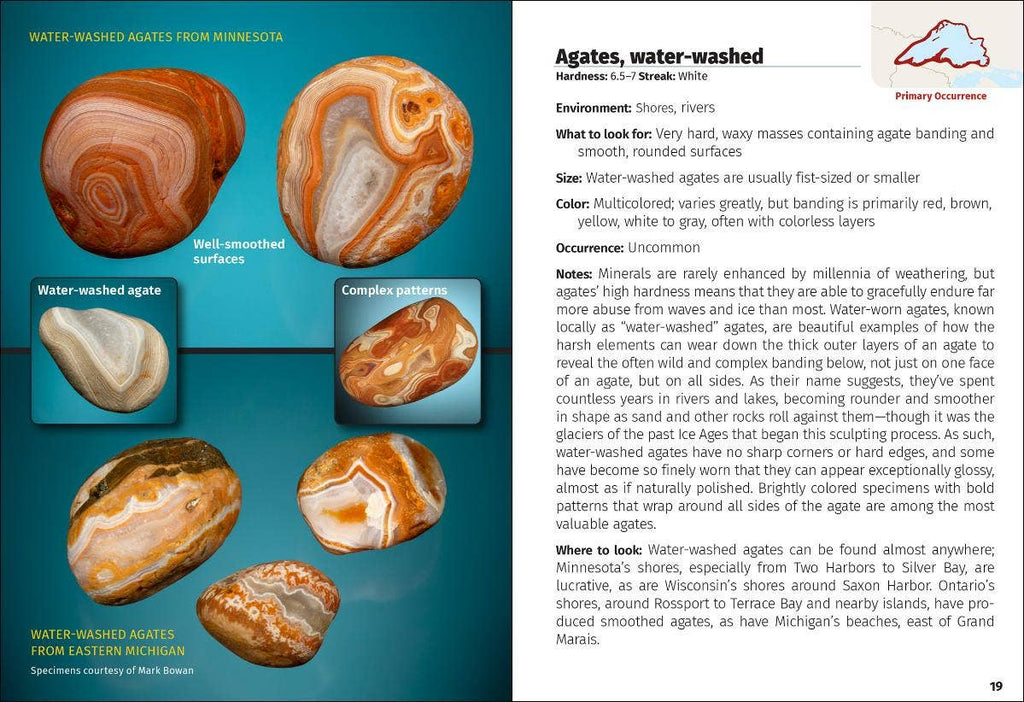 WATER-WASHED AGATES FROM MINNESOTA

Well-smoothed surfaces

Water-washed agate

Complex patterns

WATER-WASHED AGATES FROM EASTERN MICHIGAN

Specimens courtesy of Mark Bowan

Agates, water-washed

Hardness: 6.5–7 Streak: White

Primary Occurrence

Environment: Shores, rivers

What to look for: Very hard, waxy masses containing agate banding and smooth, rounded surfaces

Size: Water-washed agates are usually fist-sized or smaller

Color: Multicolored; varies greatly, but banding is primarily red, brown, yellow, white to gray, often with colorless layers

Occurrence: Uncommon

Notes: Minerals are rarely enhanced by millennia of weathering, but agates' high hardness means that they are able to gracefully endure far more abuse from waves and ice than most. Water-worn agates, known locally as "water-washed" agates, are beautiful examples of how the harsh elements can wear down the thick outer layers of an agate to reveal the often wild and complex banding below, not just on one face of an agate, but on all sides. As their name suggests, they've spent countless years in rivers and lakes, becoming rounder and smoother in shape as sand and other rocks roll against them—though it was the glaciers of the past Ice Ages that began this sculpting process. As such, water-washed agates have no sharp corners or hard edges, and some have become so finely worn that they can appear exceptionally glossy, almost as if naturally polished. Brightly colored specimens with bold patterns that wrap around all sides of the agate are among the most valuable agates.

Where to look: Water-washed agates can be found almost anywhere; Minnesota's shores, especially from Two Harbors to Silver Bay, are lucrative, as are Wisconsin's shores around Saxon Harbor. Ontario's shores, around Rossport to Terrace Bay and nearby islands, have produced smoothed agates, as have Michigan's beaches, east of Grand Marais.

19