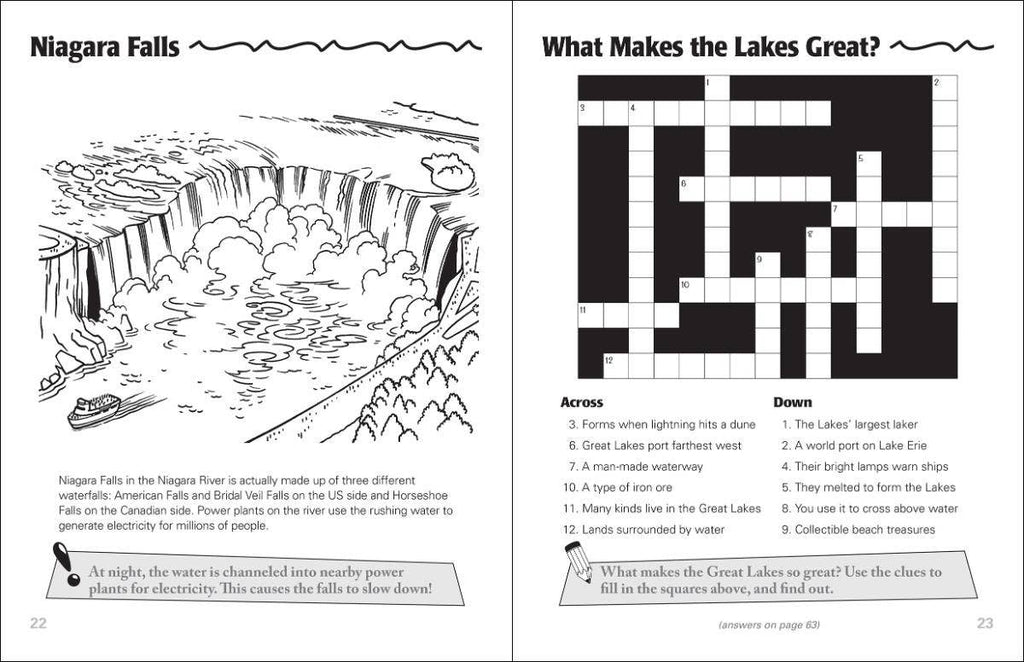 Niagara Falls

Niagara Falls in the Niagara River is actually made up of three different waterfalls: American Falls and Bridal Veil Falls on the US side and Horseshoe Falls on the Canadian side. Power plants on the river use the rushing water to generate electricity for millions of people.

At night, the water is channeled into nearby power plants for electricity. This causes the falls to slow down!

22

What Makes the Lakes Great?

1 2 3 4 5 6 7 8 9 10 11 12

Across
3. Forms when lightning hits a dune
6. Great Lakes port farthest west
7. A man-made waterway
10. A type of iron ore
11. Many kinds live in the Great Lakes
12. Lands surrounded by water

Down
1. The Lakes' largest laker
2. A world port on Lake Erie
4. Their bright lamps warn ships
5. They melted to form the Lakes
8. You use it to cross above water
9. Collectible beach treasures

What makes the Great Lakes so great? Use the clues to fill in the squares above, and find out.

(answers on page 63)

23